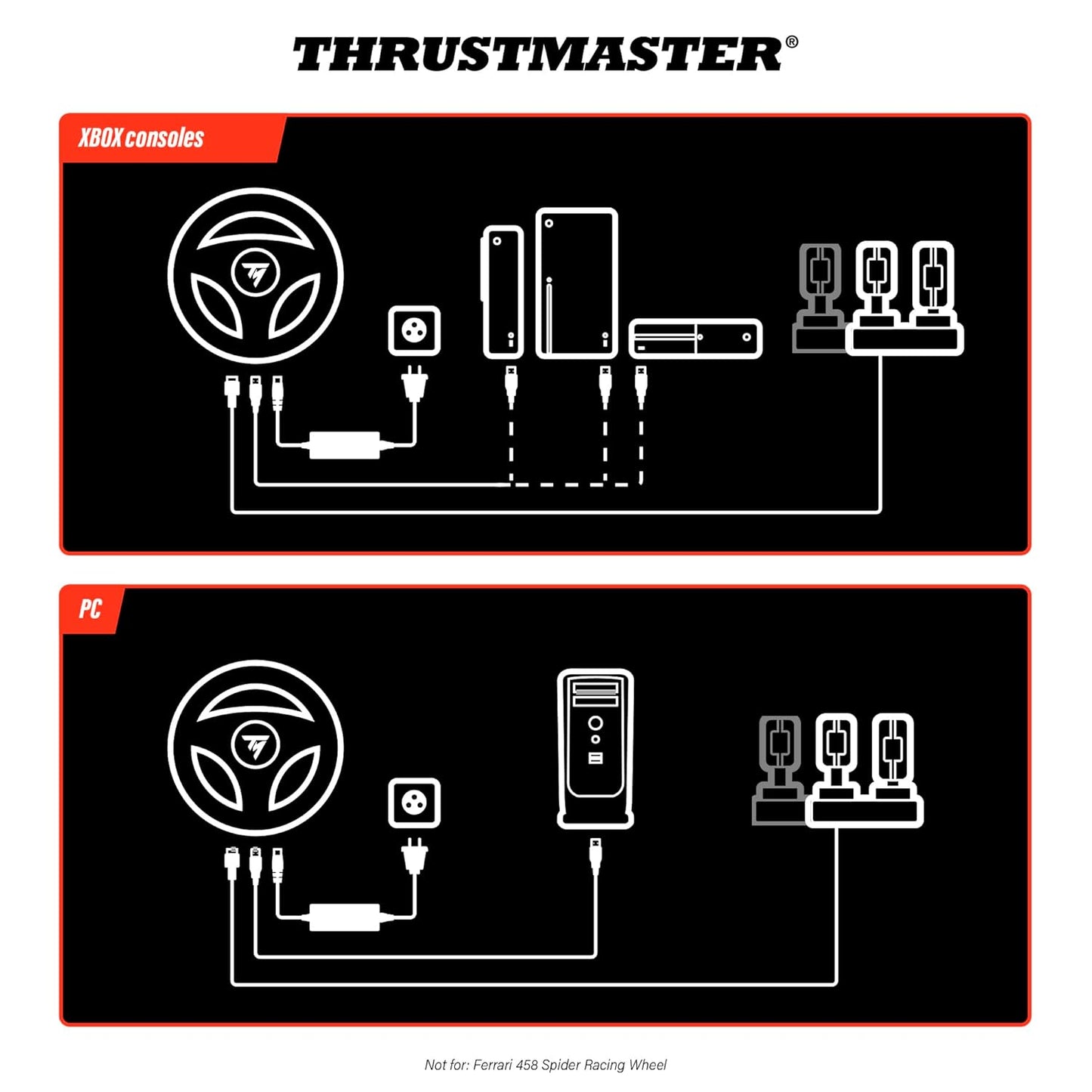 THRUSTMASTER®

XBOX consoles

PC

Not for: Ferrari 458 Spider Racing Wheel